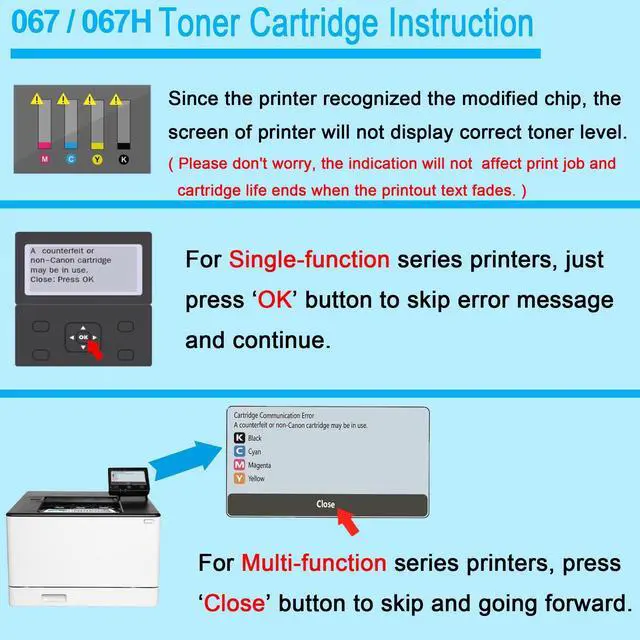 067 / 067H Toner Cartridge Instruction

M C Y K

Since the printer recognized the modified chip, the screen of printer will not display correct toner level.
( Please don't worry, the indication will not affect print job and cartridge life ends when the printout text fades. )

A counterfeit or non-Canon cartridge may be in use.
Close: Press OK

OK

For Single-function series printers, just press 'OK' button to skip error message and continue.

Cartridge Communication Error
A counterfeit or non-Canon cartridge may be in use.
K Black
C Cyan
M Magenta
Y Yellow
Close

For Multi-function series printers, press 'Close' button to skip and going forward.