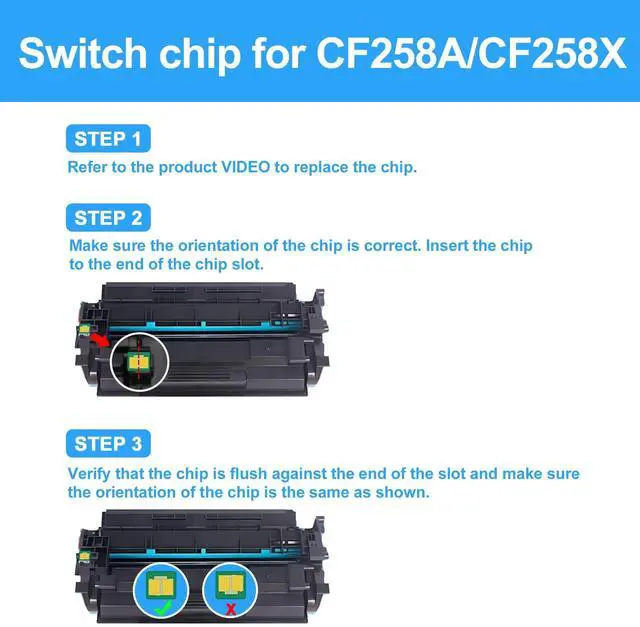 Switch chip for CF258A/CF258X

STEP 1

Refer to the product VIDEO to replace the chip.

STEP 2

Make sure the orientation of the chip is correct. Insert the chip to the end of the chip slot.

STEP 3

Verify that the chip is flush against the end of the slot and make sure the orientation of the chip is the same as shown.