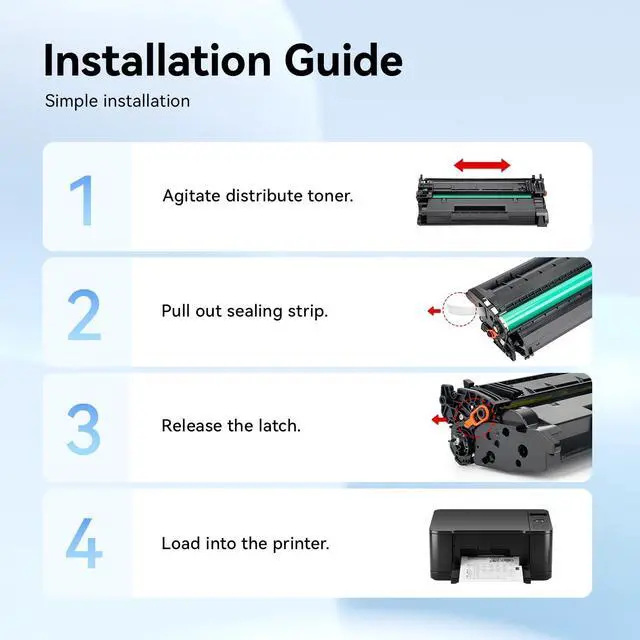 Installation Guide

Simple installation

1

Agitate distribute toner.

2

Pull out sealing strip.

3

Release the latch.

4

Load into the printer.