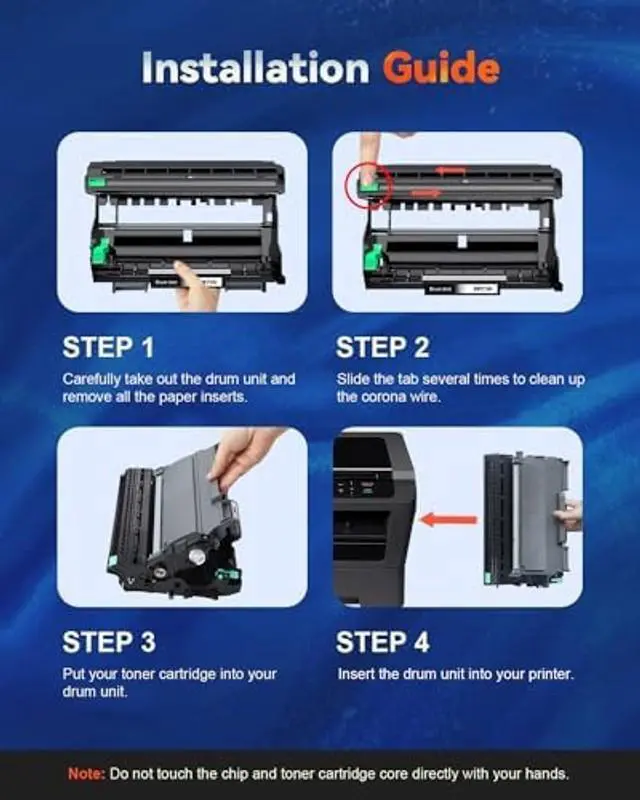 Installation Guide

STEP 1
Carefully take out the drum unit and remove all the paper inserts.

STEP 2
Slide the tab several times to clean up the corona wire.

STEP 3
Put your toner cartridge into your drum unit.

STEP 4
Insert the drum unit into your printer.

Note: Do not touch the chip and toner cartridge core directly with your hands.