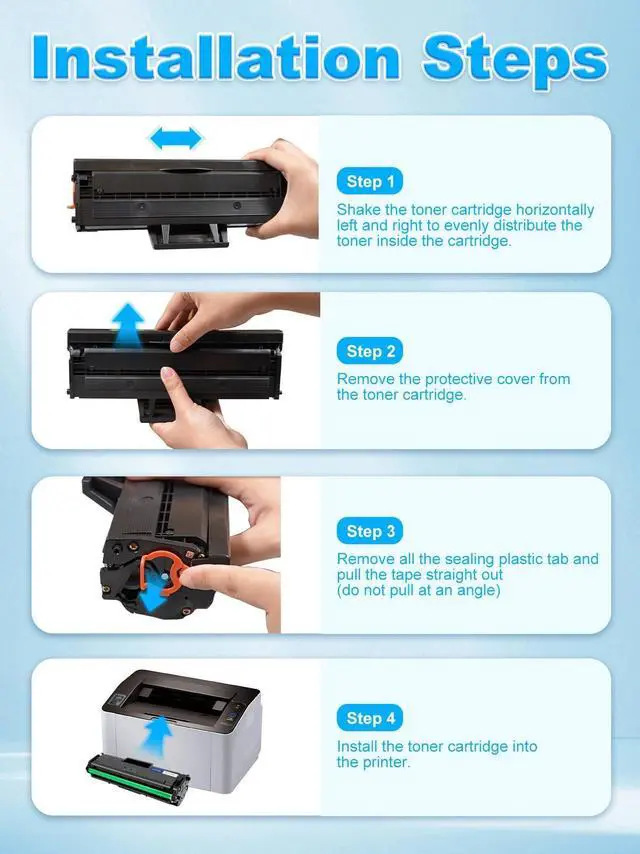 Installation Steps

Step 1
Shake the toner cartridge horizontally left and right to evenly distribute the toner inside the cartridge.

Step 2
Remove the protective cover from the toner cartridge.

Step 3
Remove all the sealing plastic tab and pull the tape straight out
(do not pull at an angle)

Step 4
Install the toner cartridge into the printer.