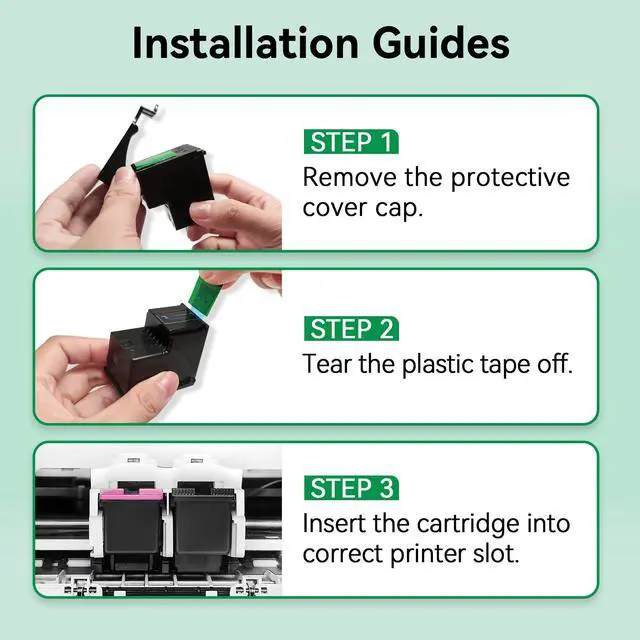 Installation Guides

STEP 1
Remove the protective cover cap.

STEP 2
Tear the plastic tape off.

STEP 3
Insert the cartridge into correct printer slot.