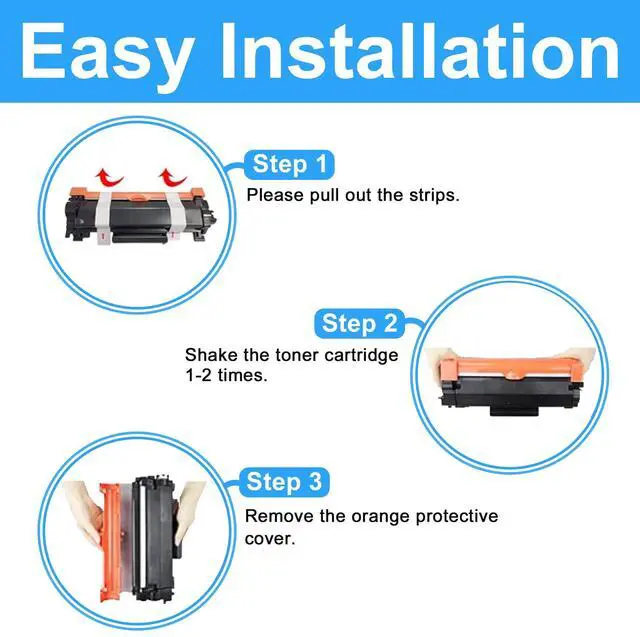 Easy Installation

Step 1

Please pull out the strips.

Step 2

Shake the toner cartridge 1-2 times.

Step 3

Remove the orange protective cover.