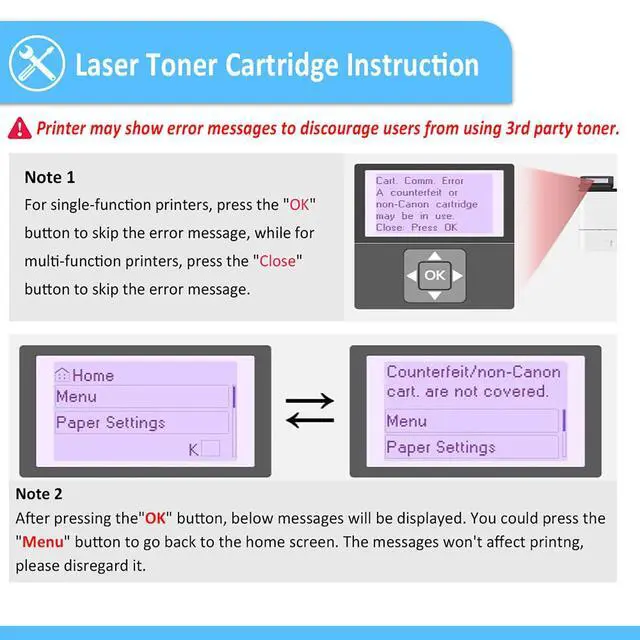 Laser Toner Cartridge Instruction

Printer may show error messages to discourage users from using 3rd party toner.

Note 1
For single-function printers, press the "OK" button to skip the error message, while for multi-function printers, press the "Close" button to skip the error message.

Cart. Comm. Error
A counterfeit or non-Canon cartridge may be in use.
Close: Press OK

OK

Home
Menu
Paper Settings
K

Counterfeit/non-Canon cart. are not covered.
Menu
Paper Settings

Note 2
After pressing the"OK" button, below messages will be displayed. You could press the "Menu" button to go back to the home screen. The messages won't affect printng, please disregard it.