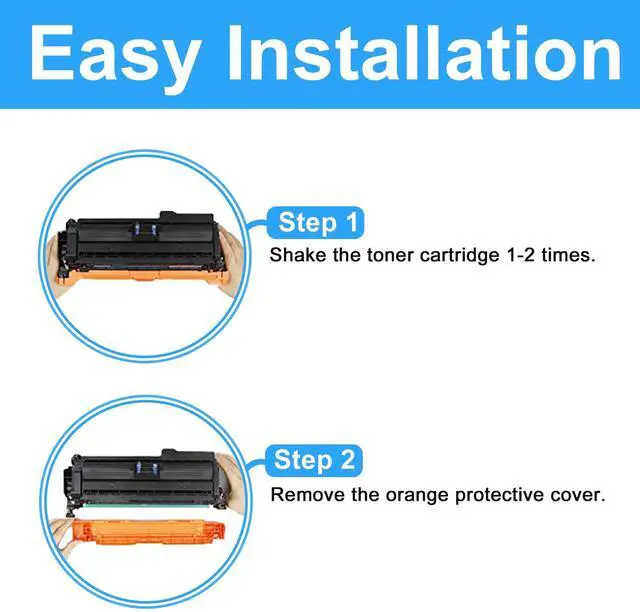 Easy Installation

Step 1

Shake the toner cartridge 1-2 times.

Step 2

Remove the orange protective cover.