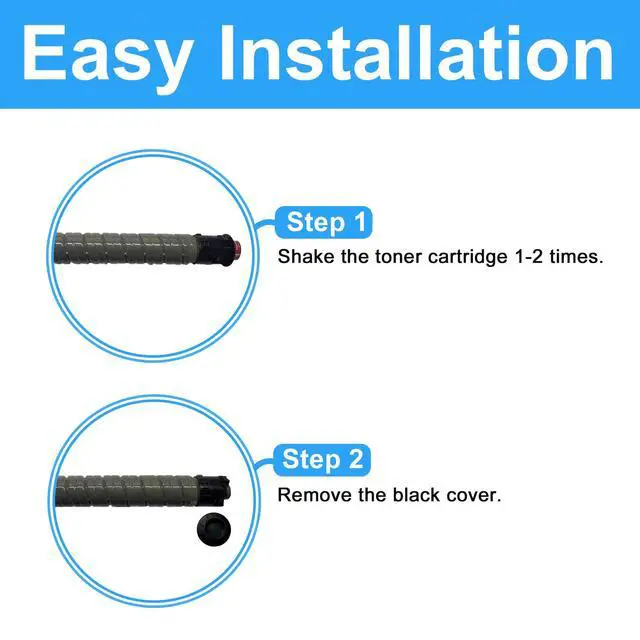 Easy Installation

Step 1
Shake the toner cartridge 1-2 times.

Step 2
Remove the black cover.