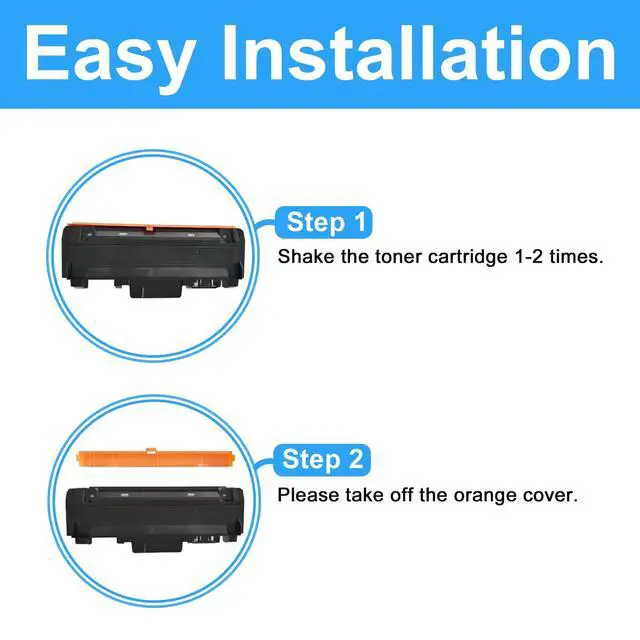 Easy Installation

Step 1

Shake the toner cartridge 1-2 times.

Step 2

Please take off the orange cover.