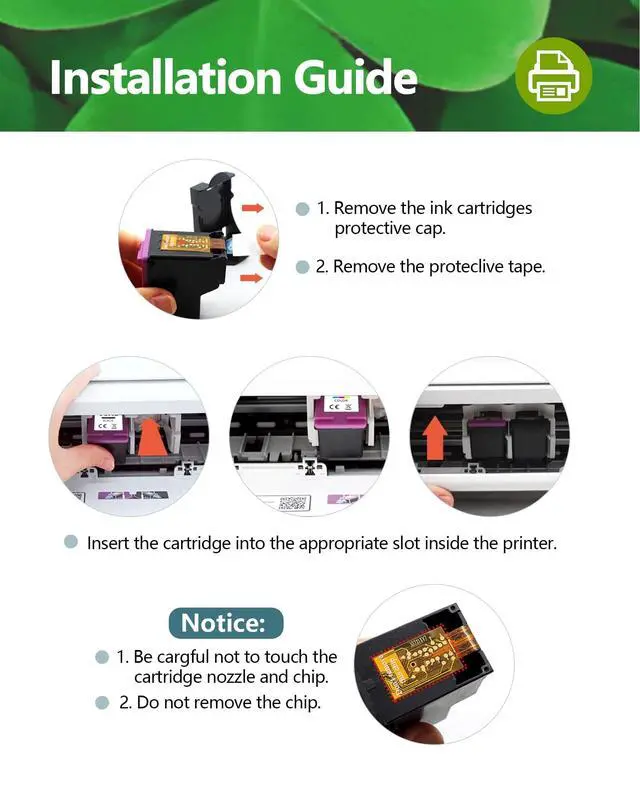 Installation Guide

1. Remove the ink cartridges protective cap.

2. Remove the proteclive tape.

Insert the cartridge into the appropriate slot inside the printer.

Notice:

1. Be cargful not to touch the cartridge nozzle and chip.

2. Do not remove the chip.