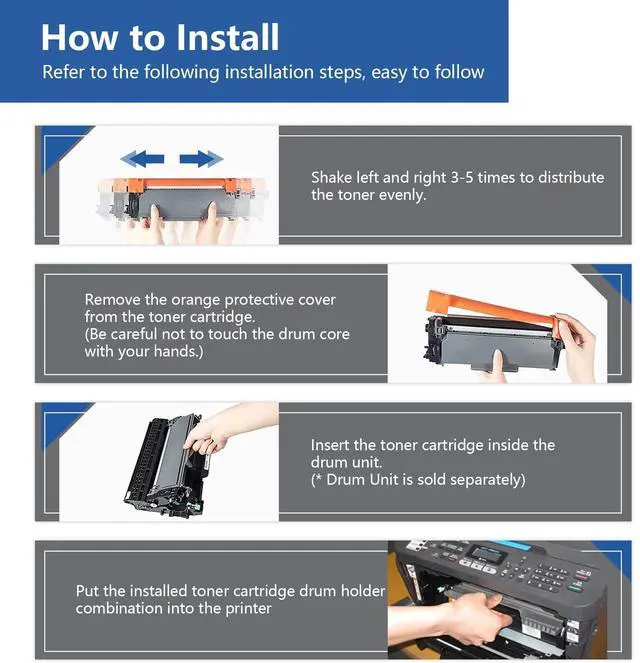 How to Install
Refer to the following installation steps, easy to follow

Shake left and right 3-5 times to distribute the toner evenly.

Remove the orange protective cover from the toner cartridge.
(Be careful not to touch the drum core with your hands.)

Insert the toner cartridge inside the drum unit.
(* Drum Unit is sold separately)

Put the installed toner cartridge drum holder combination into the printer