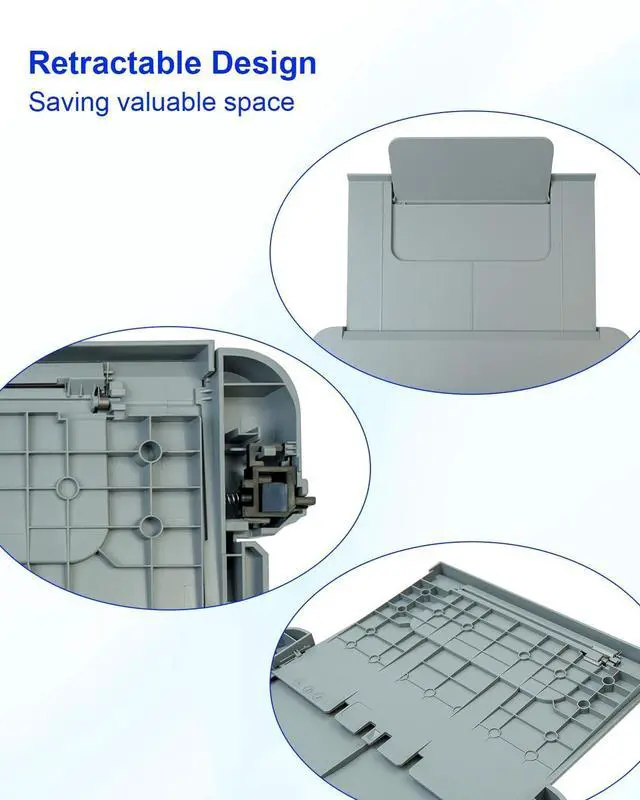 Retractable Design
Saving valuable space