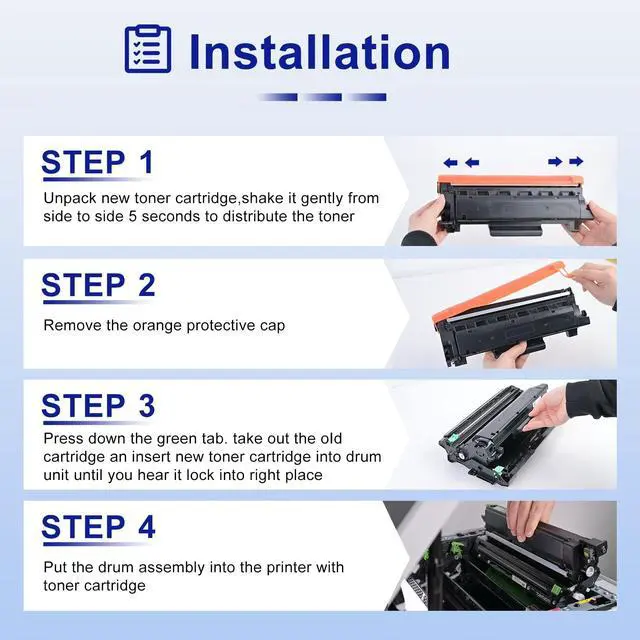 Installation

STEP 1

Unpack new toner cartridge,shake it gently from side to side 5 seconds to distribute the toner

STEP 2

Remove the orange protective cap

STEP 3

Press down the green tab. take out the old cartridge an insert new toner cartridge into drum unit until you hear it lock into right place

STEP 4

Put the drum assembly into the printer with toner cartridge