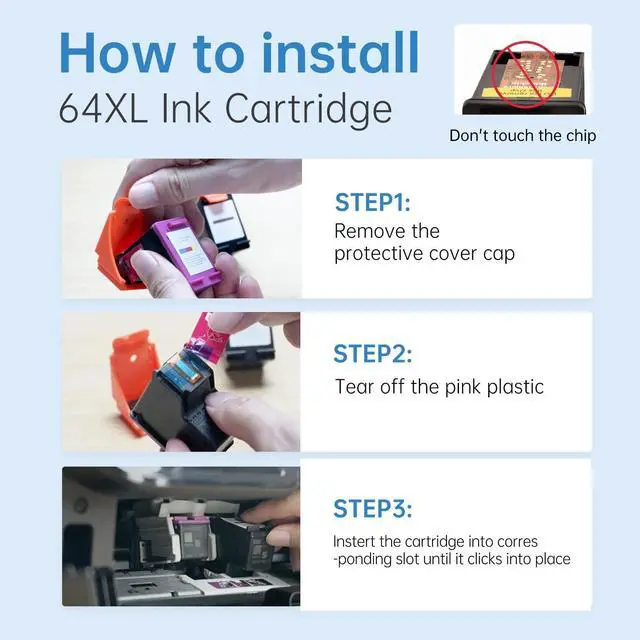 How to install
64XL Ink Cartridge

Don't touch the chip

STEP1:
Remove the protective cover cap

STEP2:
Tear off the pink plastic

STEP3:
Instert the cartridge into corres -ponding slot until it clicks into place