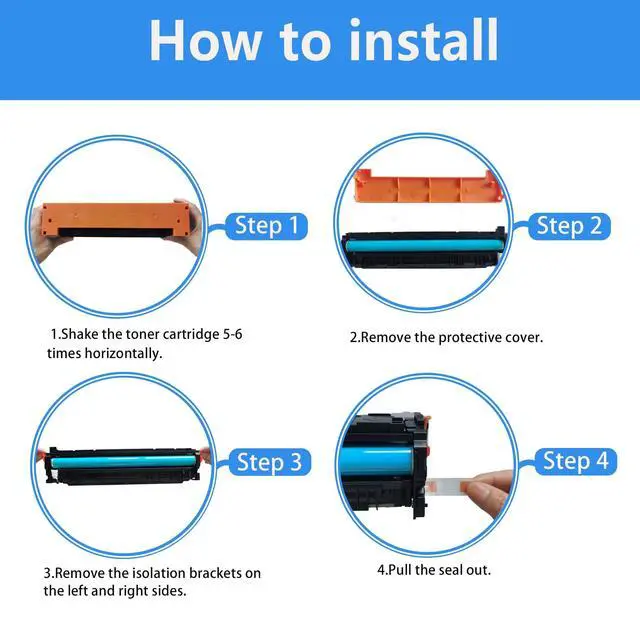 How to install

Step 1

1.Shake the toner cartridge 5-6 times horizontally.

Step 2

2.Remove the protective cover.

Step 3

3.Remove the isolation brackets on the left and right sides.

Step 4

4.Pull the seal out.