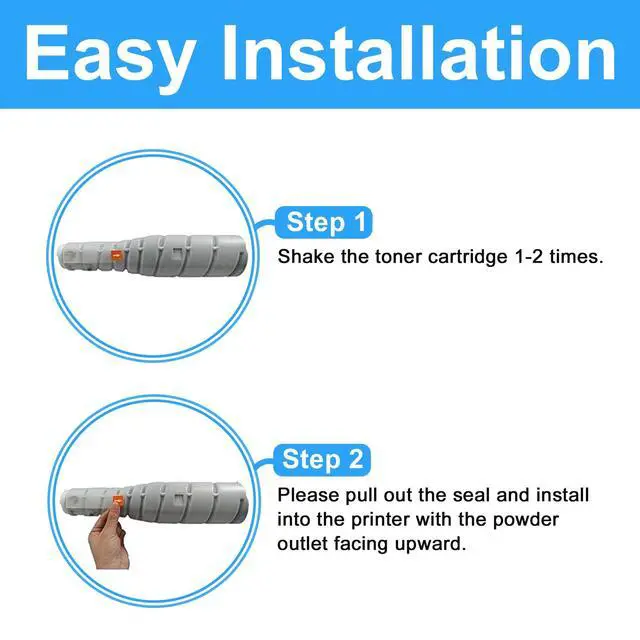 Easy Installation

Step 1
Shake the toner cartridge 1-2 times.

Step 2
Please pull out the seal and install into the printer with the powder outlet facing upward.