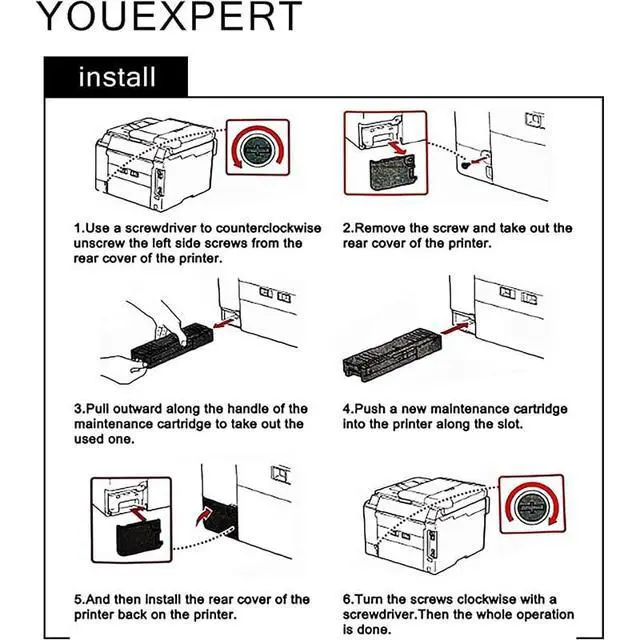 YOUEXPERT

install

1.Use a screwdriver to counterclockwise unscrew the left side screws from the rear cover of the printer.

2.Remove the screw and take out the rear cover of the printer.

3.Pull outward along the handle of the maintenance cartridge to take out the used one.

4.Push a new maintenance cartridge into the printer along the slot.

5.And then install the rear cover of the printer back on the printer.

6.Turn the screws clockwise with a screwdriver.Then the whole operation is done.