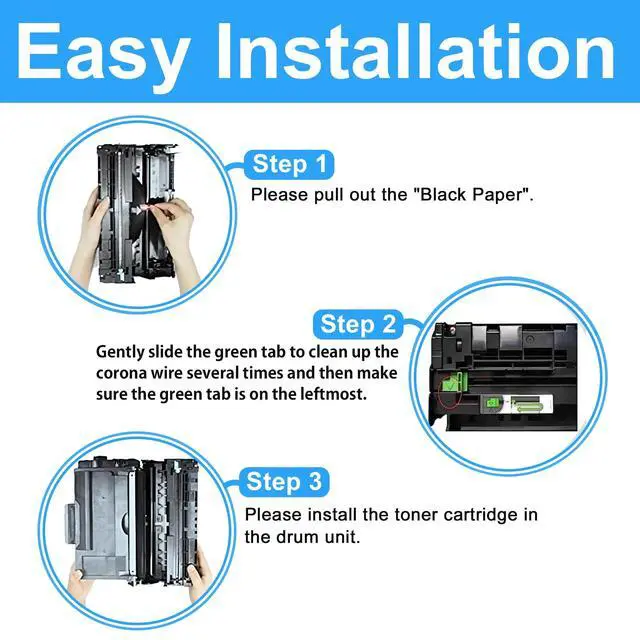 Easy Installation

Step 1

Please pull out the "Black Paper".

Step 2

Gently slide the green tab to clean up the corona wire several times and then make sure the green tab is on the leftmost.

Step 3

Please install the toner cartridge in the drum unit.