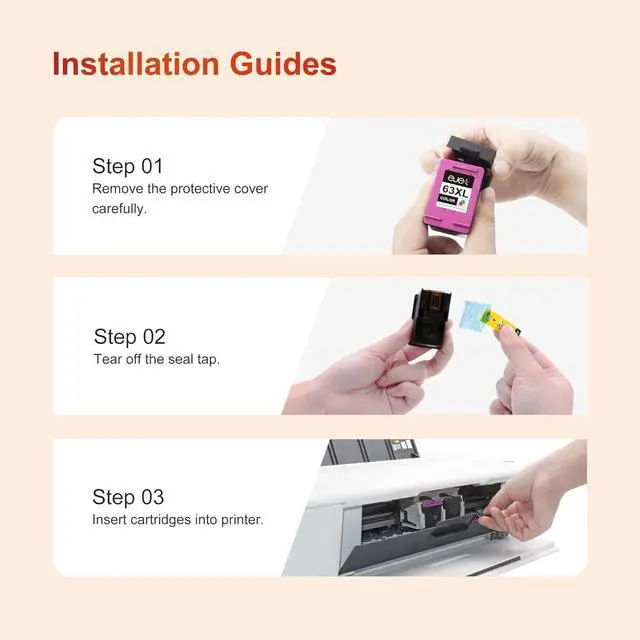 Installation Guides

Step 01
Remove the protective cover carefully.

ejet
63XL
COLOR

Step 02
Tear off the seal tap.

Step 03
Insert cartridges into printer.