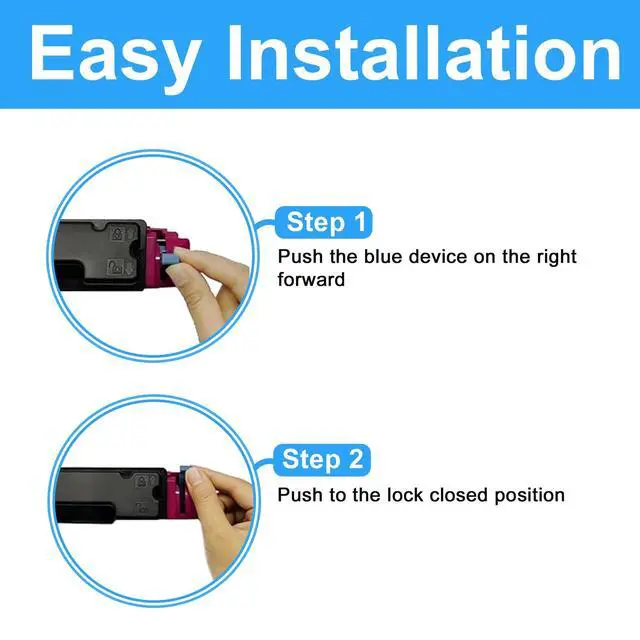 Easy Installation

Step 1

Push the blue device on the right forward

Step 2

Push to the lock closed position