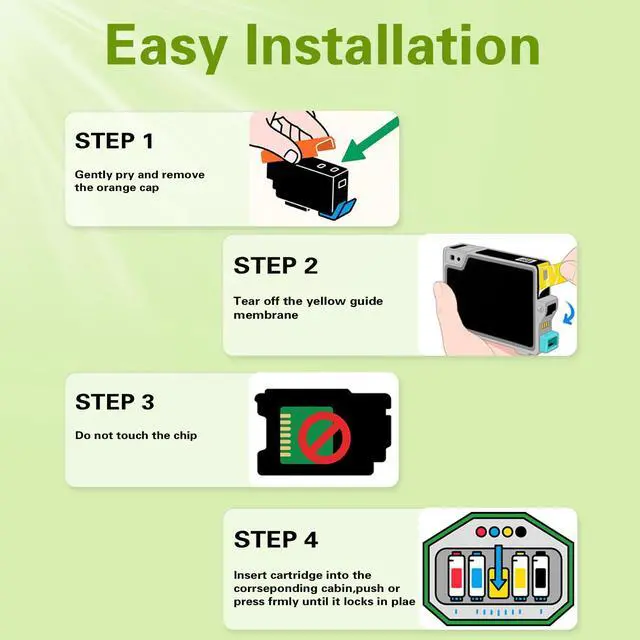 Easy Installation

STEP 1

Gently pry and remove the orange cap

STEP 2

Tear off the yellow guide membrane

STEP 3

Do not touch the chip

STEP 4

Insert cartridge into the corrseponding cabin,push or press frmly until it locks in plae