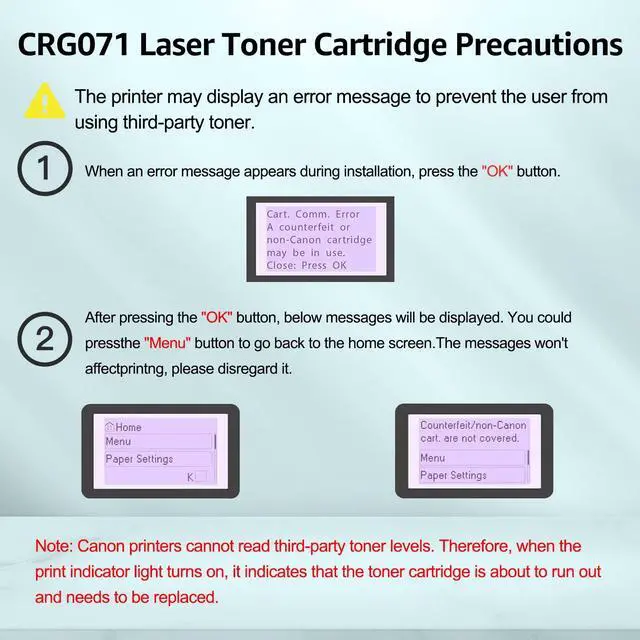 CRG071 Laser Toner Cartridge Precautions

The printer may display an error message to prevent the user from using third-party toner.

1

When an error message appears during installation, press the "OK" button.

Cart. Comm. Error
A counterfeit or non-Canon cartridge may be in use.
Close: Press OK

2

After pressing the "OK" button, below messages will be displayed. You could pressthe "Menu" button to go back to the home screen.The messages won't affectprintng, please disregard it.

Home
Menu
Paper Settings
K

Counterfeit/non-Canon cart. are not covered.
Menu
Paper Settings

Note: Canon printers cannot read third-party toner levels. Therefore, when the print indicator light turns on, it indicates that the toner cartridge is about to run out and needs to be replaced.