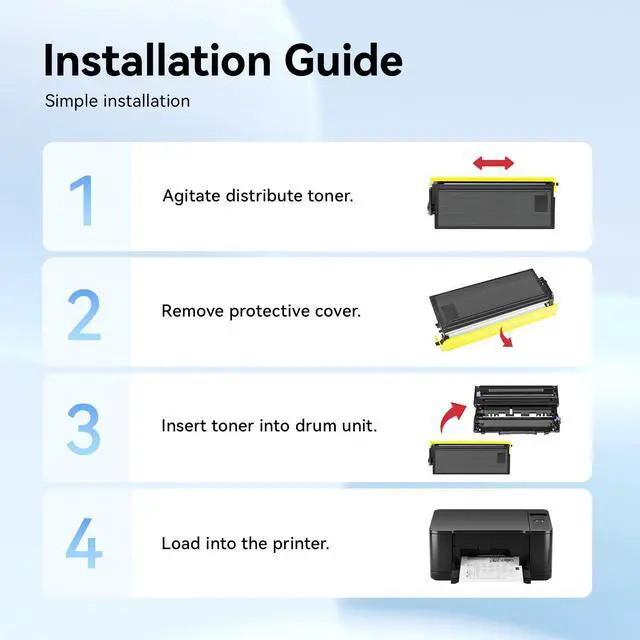 Installation Guide

Simple installation

1 Agitate distribute toner.

2 Remove protective cover.

3 Insert toner into drum unit.

4 Load into the printer.