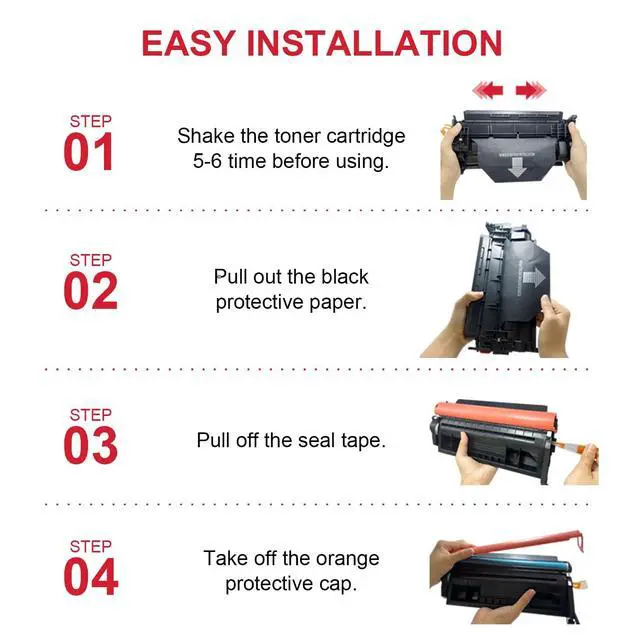 EASY INSTALLATION

STEP
01

Shake the toner cartridge 5-6 time before using.

STEP
02

Pull out the black protective paper.

STEP
03

Pull off the seal tape.

STEP
04

Take off the orange protective cap.