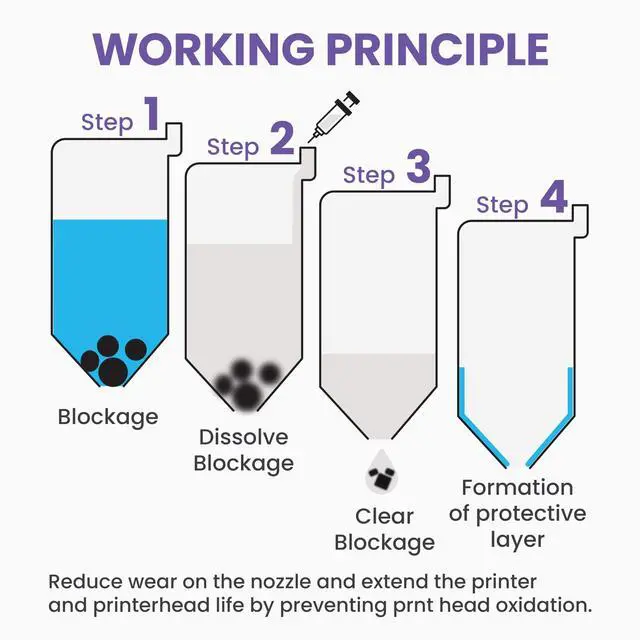 WORKING PRINCIPLE

Step 1

Blockage

Step 2

Dissolve Blockage

Step 3

Clear Blockage

Step 4

Formation of protective layer

Reduce wear on the nozzle and extend the printer and printerhead life by preventing prnt head oxidation.