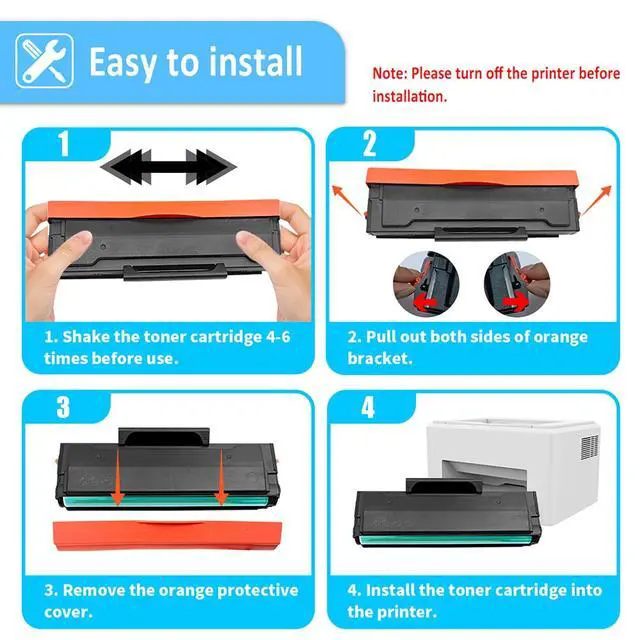 Easy to install

Note: Please turn off the printer before installation.

1

1. Shake the toner cartridge 4-6 times before use.

2

2. Pull out both sides of orange bracket.

3

3. Remove the orange protective cover.

4

4. Install the toner cartridge into the printer.