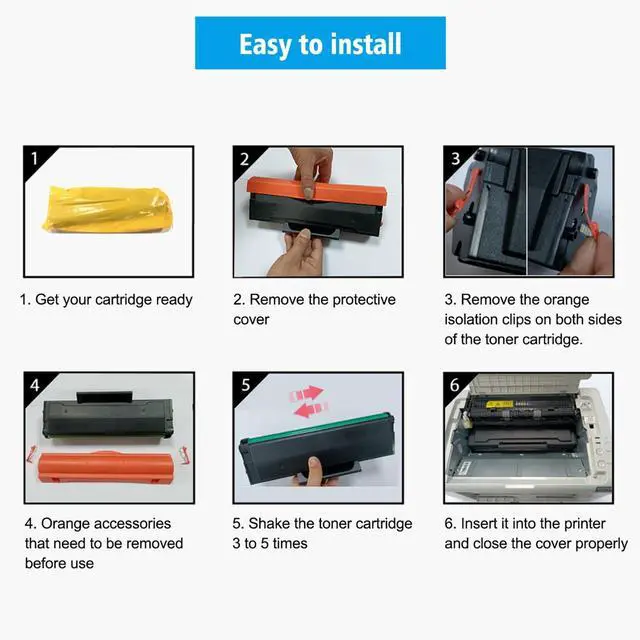 Easy to install

1

1. Get your cartridge ready

2

2. Remove the protective cover

3

3. Remove the orange isolation clips on both sides of the toner cartridge.

4

4. Orange accessories that need to be removed before use

5

5. Shake the toner cartridge 3 to 5 times

6

6. Insert it into the printer and close the cover properly