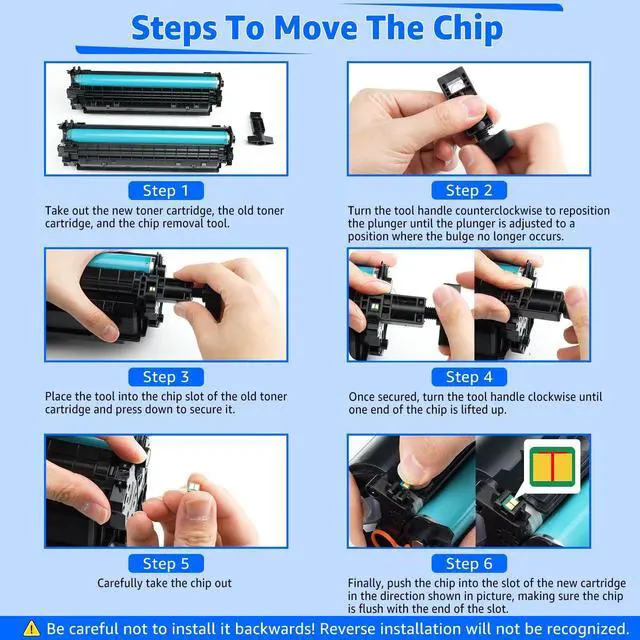 Steps To Move The Chip

Step 1

Take out the new toner cartridge, the old toner cartridge, and the chip removal tool.

Step 2

Turn the tool handle counterclockwise to reposition the plunger until the plunger is adjusted to a position where the bulge no longer occurs.

Step 3

Place the tool into the chip slot of the old toner cartridge and press down to secure it.

Step 4

Once secured, turn the tool handle clockwise until one end of the chip is lifted up.

Step 5

Carefully take the chip out

Step 6

Finally, push the chip into the slot of the new cartridge in the direction shown in picture, making sure the chip is flush with the end of the slot.

⚠ Be careful not to install it backwards! Reverse installation will not be recognized.