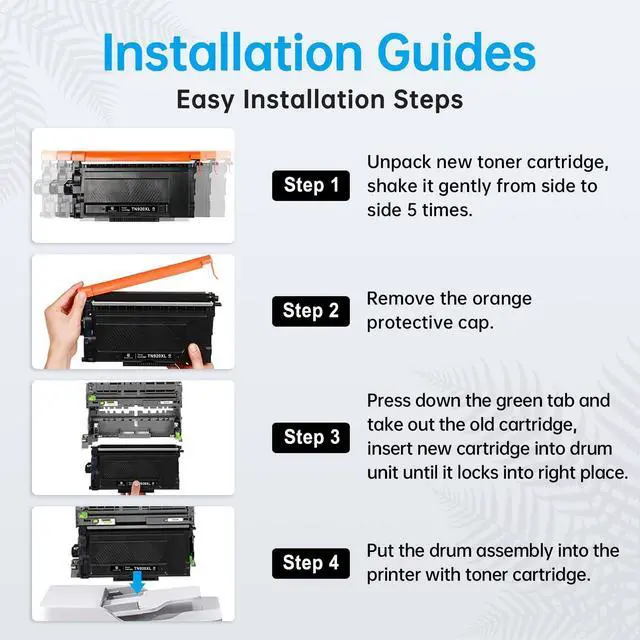 Installation Guides

Easy Installation Steps

TN920XL

Step 1

Unpack new toner cartridge, shake it gently from side to side 5 times.

TN920XL

Step 2

Remove the orange protective cap.

Step 3

Press down the green tab and take out the old cartridge, insert new cartridge into drum unit until it locks into right place.

TN920XL

Step 4

Put the drum assembly into the printer with toner cartridge.