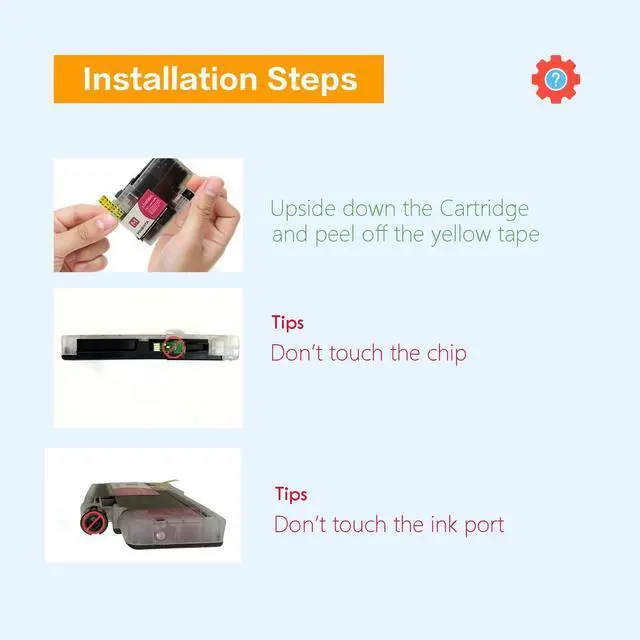 Installation Steps

?

Upside down the Cartridge and peel off the yellow tape

Tips
Don't touch the chip

Tips
Don't touch the ink port