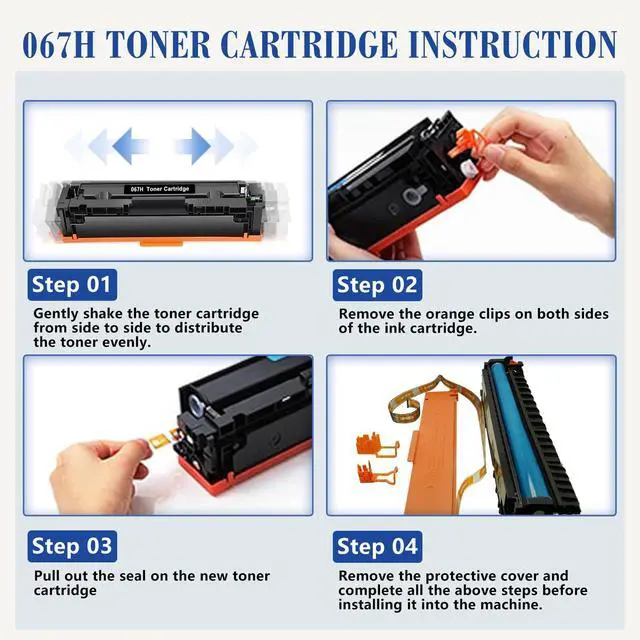 067H TONER CARTRIDGE INSTRUCTION

067H Toner Cartridge

Step 01

Gently shake the toner cartridge from side to side to distribute the toner evenly.

Step 02

Remove the orange clips on both sides of the ink cartridge.

Step 03

Pull out the seal on the new toner cartridge

Step 04

Remove the protective cover and complete all the above steps before installing it into the machine.