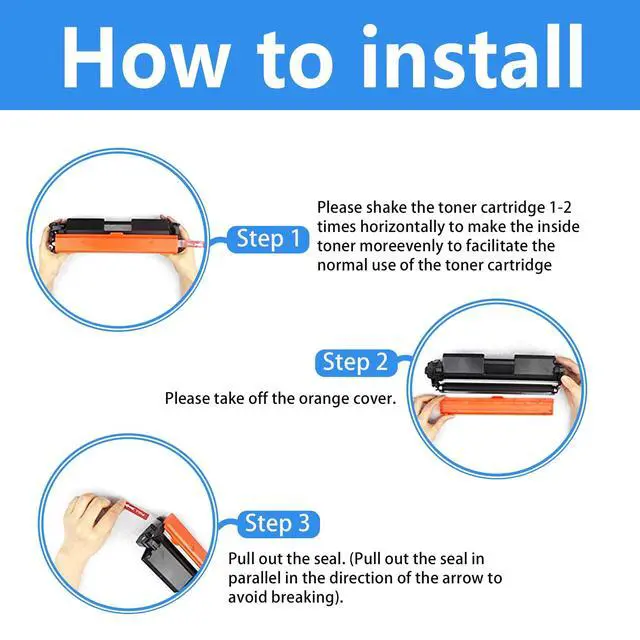 How to install

Step 1

Please shake the toner cartridge 1-2 times horizontally to make the inside toner moreevenly to facilitate the normal use of the toner cartridge

Step 2

Please take off the orange cover.

Step 3

Pull out the seal. (Pull out the seal in parallel in the direction of the arrow to avoid breaking).