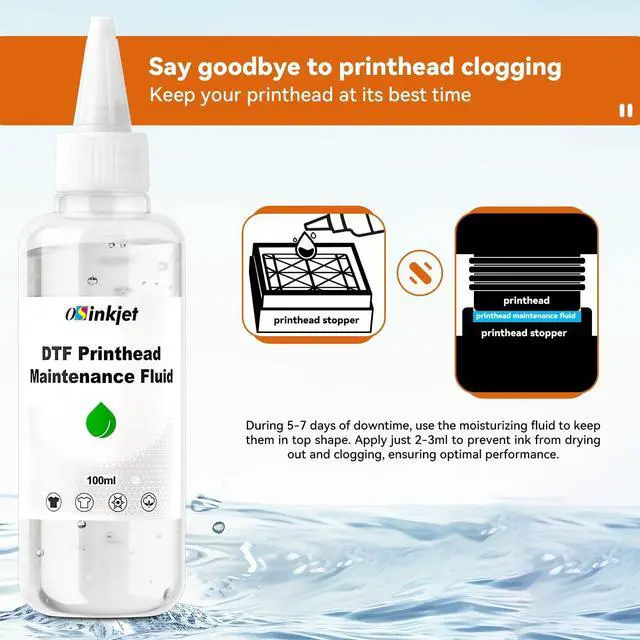 Say goodbye to printhead clogging
Keep your printhead at its best time

OSinkjet
DTF Printhead Maintenance Fluid

100ml

printhead stopper

printhead
printhead maintenance fluid
printhead stopper

During 5-7 days of downtime, use the moisturizing fluid to keep them in top shape. Apply just 2-3ml to prevent ink from drying out and clogging, ensuring optimal performance.