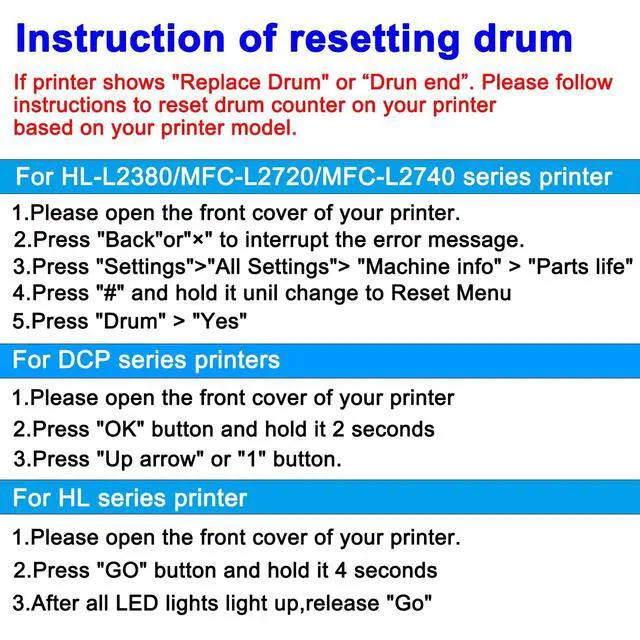 Instruction of resetting drum

If printer shows "Replace Drum" or “Drun end”. Please follow instructions to reset drum counter on your printer based on your printer model.

For HL-L2380/MFC-L2720/MFC-L2740 series printer

1.Please open the front cover of your printer.
2.Press "Back"or"×" to interrupt the error message.
3.Press "Settings">"All Settings"> "Machine info" > "Parts life"
4.Press "#" and hold it unil change to Reset Menu
5.Press "Drum" > "Yes"

For DCP series printers

1.Please open the front cover of your printer
2.Press "OK" button and hold it 2 seconds
3.Press "Up arrow" or "1" button.

For HL series printer

1.Please open the front cover of your printer.
2.Press "GO" button and hold it 4 seconds
3.After all LED lights light up,release "Go"