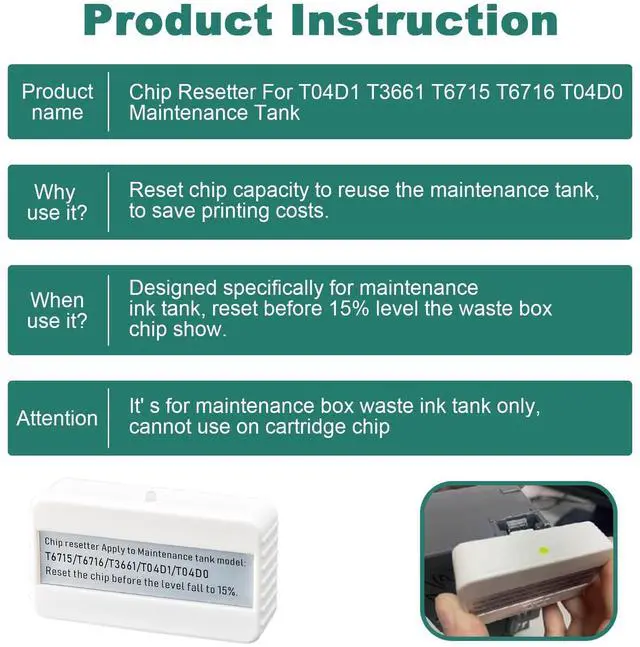 Product Instruction

| Product name | Chip Resetter For T04D1 T3661 T6715 T6716 T04D0 Maintenance Tank |
|---|---|
| Why use it? | Reset chip capacity to reuse the maintenance tank, to save printing costs. |
| When use it? | Designed specifically for maintenance ink tank, reset before 15% level the waste box chip show. |
| Attention | It' s for maintenance box waste ink tank only, cannot use on cartridge chip |

Chip resetter Apply to Maintenance tank model:
T6715/T6716/T3661/T04D1/T04D0
Reset the chip before the level fall to 15%.