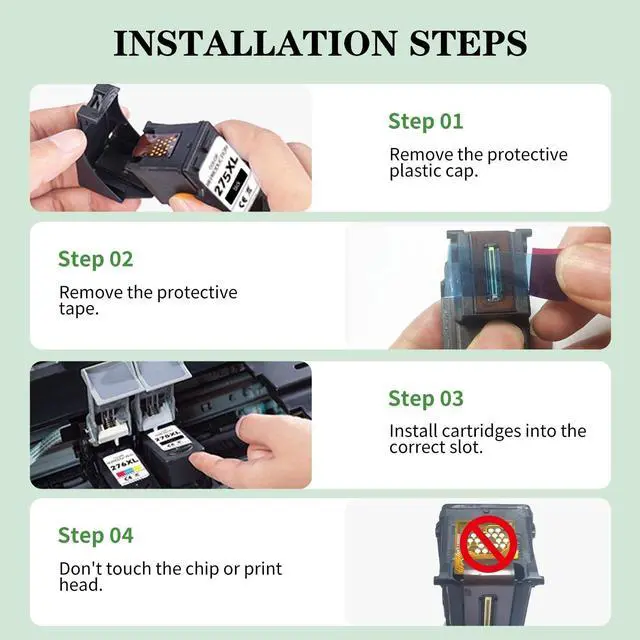 INSTALLATION STEPS

275XL

Step 01

Remove the protective plastic cap.

Step 02

Remove the protective tape.

276XL

275XL

Step 03

Install cartridges into the correct slot.

Step 04

Don't touch the chip or print head.