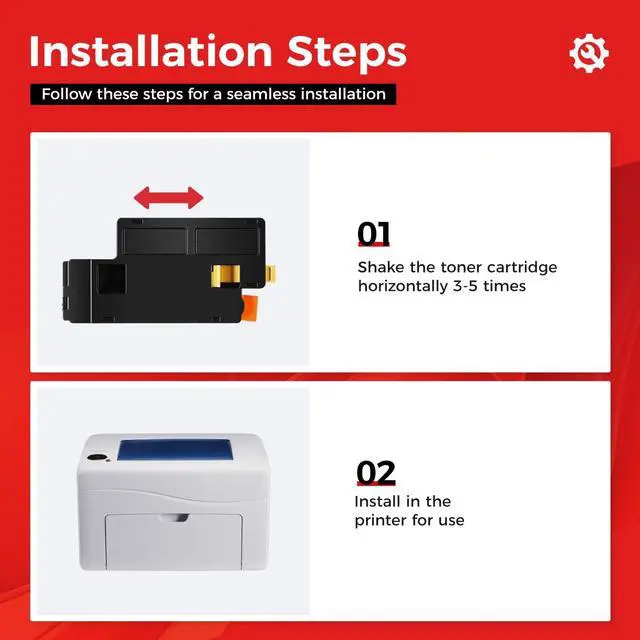 Installation Steps

Follow these steps for a seamless installation

01

Shake the toner cartridge horizontally 3-5 times

02

Install in the printer for use