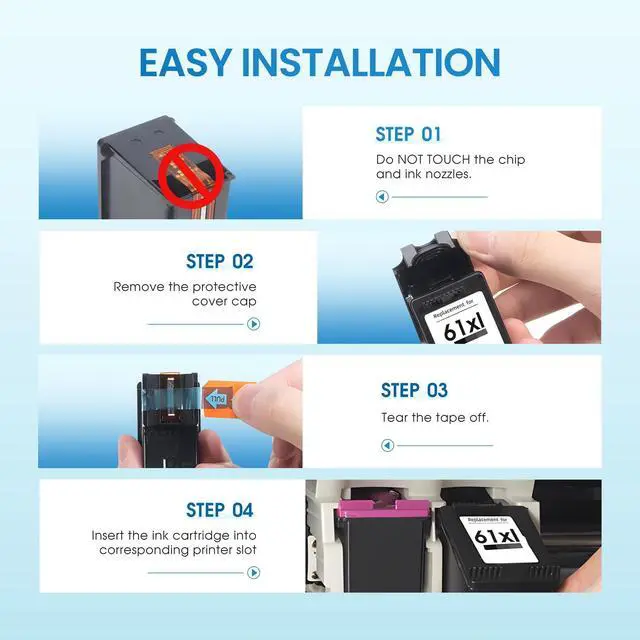 EASY INSTALLATION

STEP 01

Do NOT TOUCH the chip and ink nozzles.

STEP 02

Remove the protective cover cap

Replacement for
61xl

PULL

STEP 03

Tear the tape off.

STEP 04

Insert the ink cartridge into corresponding printer slot

Replacement for
61xl