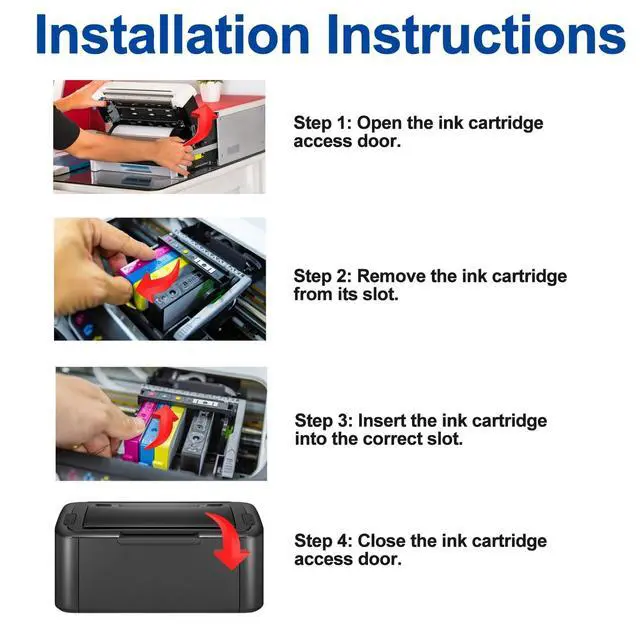 Installation Instructions

Step 1: Open the ink cartridge access door.

Step 2: Remove the ink cartridge from its slot.

Step 3: Insert the ink cartridge into the correct slot.

Step 4: Close the ink cartridge access door.