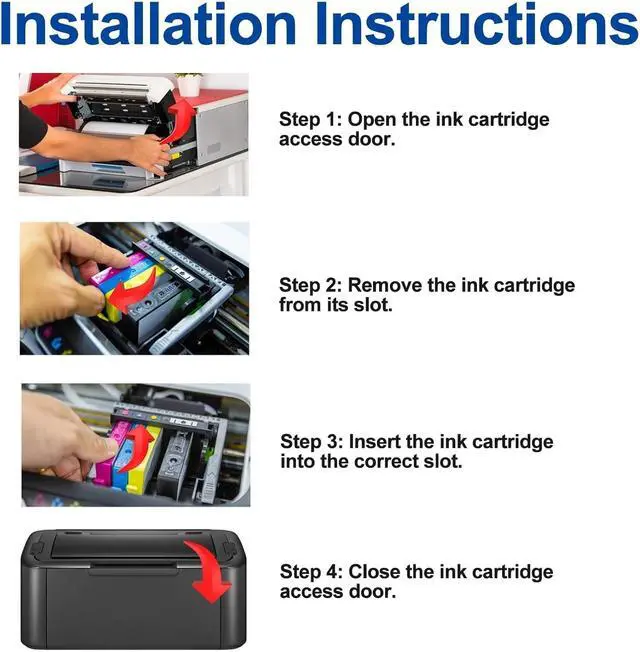 Installation Instructions

Step 1: Open the ink cartridge access door.

Step 2: Remove the ink cartridge from its slot.

Step 3: Insert the ink cartridge into the correct slot.

Step 4: Close the ink cartridge access door.