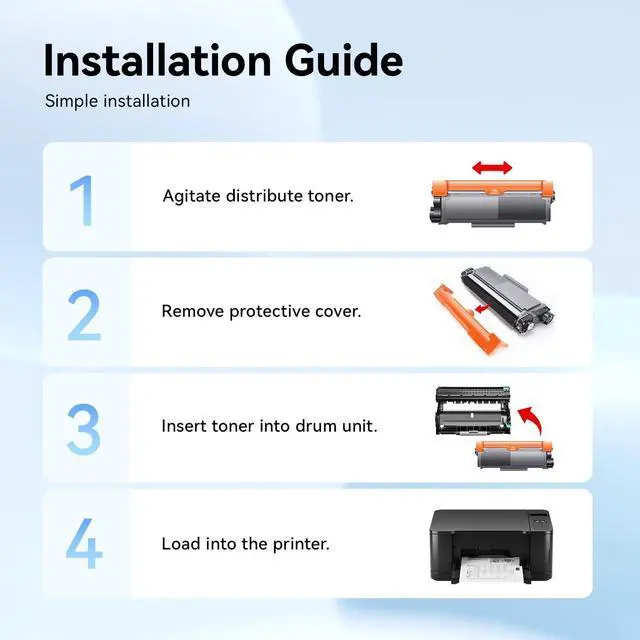 Installation Guide

Simple installation

1

Agitate distribute toner.

2

Remove protective cover.

3

Insert toner into drum unit.

4

Load into the printer.