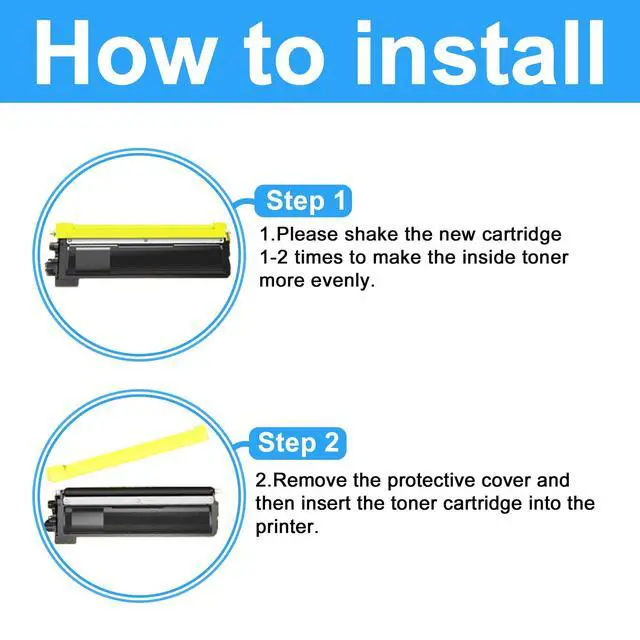 How to install

Step 1

1.Please shake the new cartridge 1-2 times to make the inside toner more evenly.

Step 2

2.Remove the protective cover and then insert the toner cartridge into the printer.