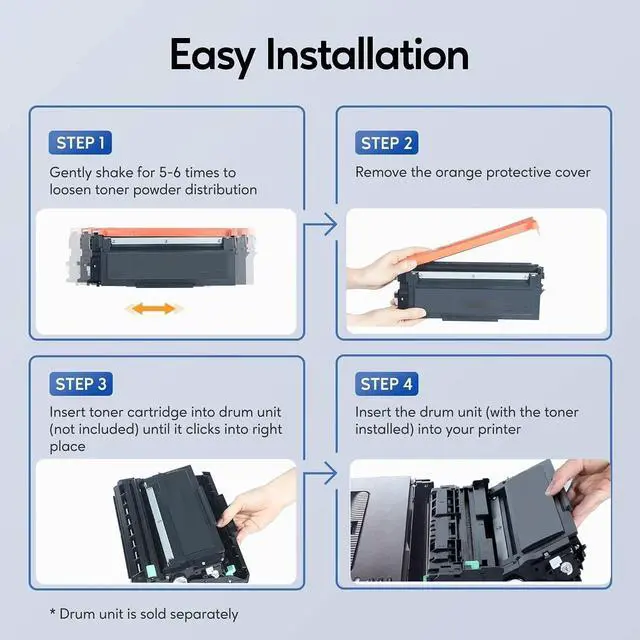 Easy Installation

STEP 1

Gently shake for 5-6 times to loosen toner powder distribution

STEP 2

Remove the orange protective cover

STEP 3

Insert toner cartridge into drum unit (not included) until it clicks into right place

STEP 4

Insert the drum unit (with the toner installed) into your printer

* Drum unit is sold separately