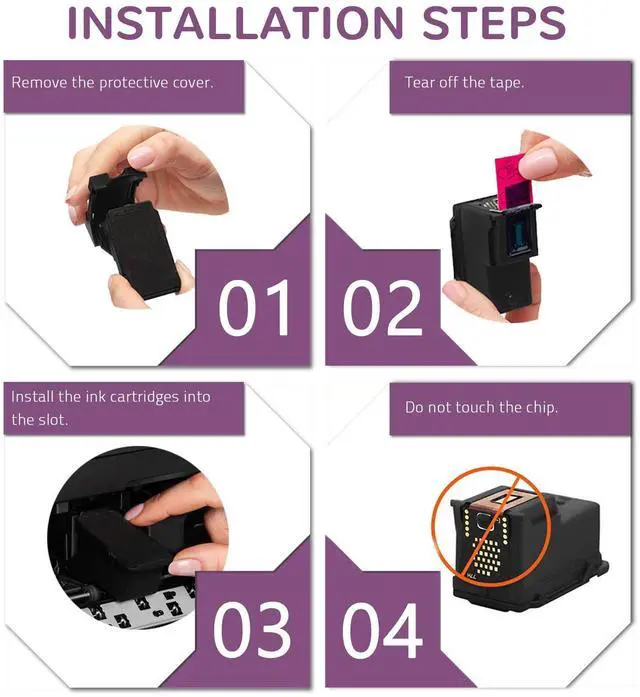 INSTALLATION STEPS

Remove the protective cover.

01

Tear off the tape.

02

Install the ink cartridges into the slot.

03

Do not touch the chip.

04