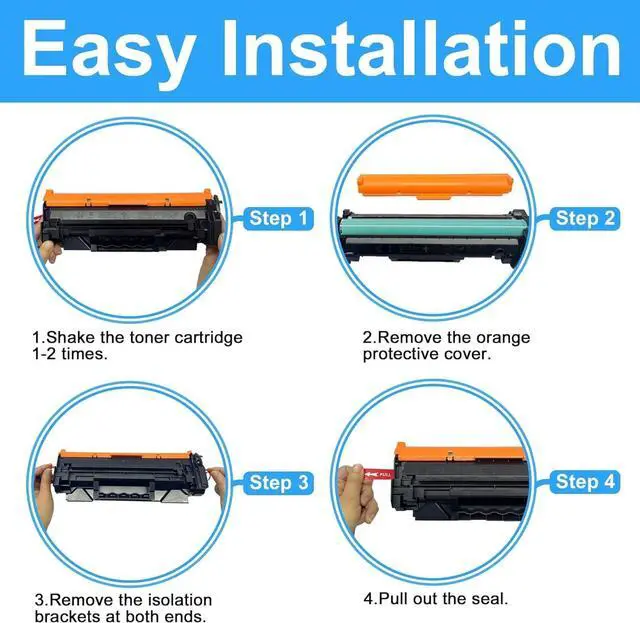 Easy Installation

Step 1

1.Shake the toner cartridge 1-2 times.

Step 2

2.Remove the orange protective cover.

Step 3

3.Remove the isolation brackets at both ends.

PULL

Step 4

4.Pull out the seal.