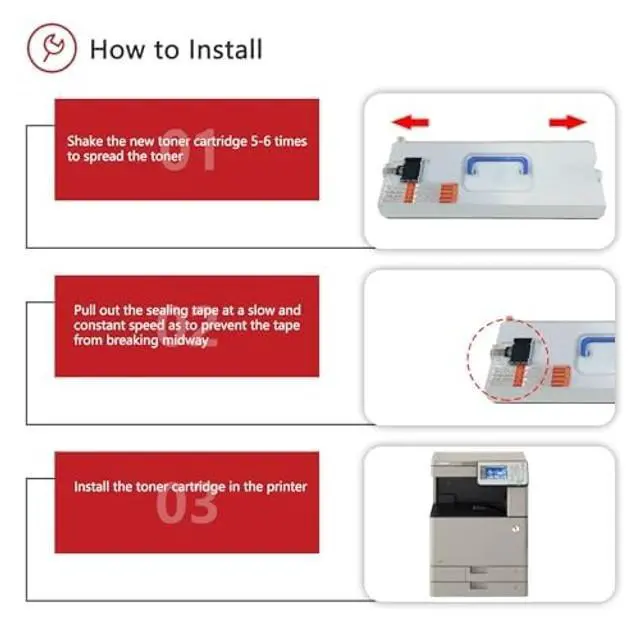 How to Install

01

Shake the new toner cartridge 5-6 times to spread the toner

02

Pull out the sealing tape at a slow and constant speed as to prevent the tape from breaking midway

03

Install the toner cartridge in the printer