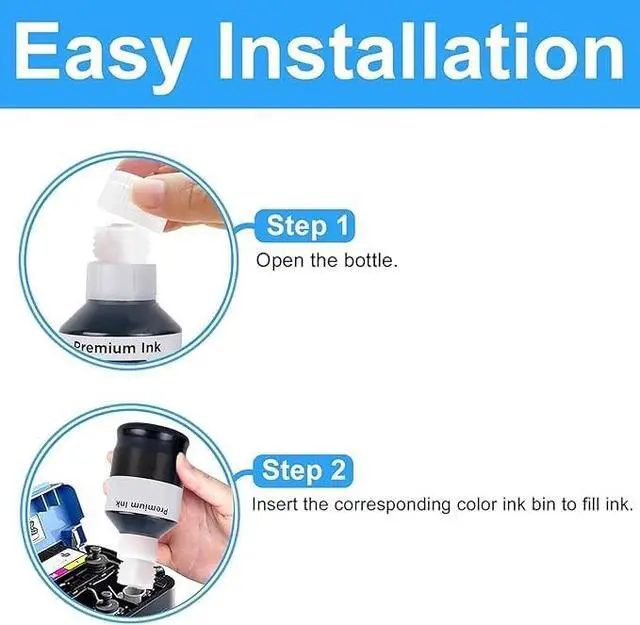 Easy Installation

Premium Ink

Step 1
Open the bottle.

Premium Ink

Step 2
Insert the corresponding color ink bin to fill ink.