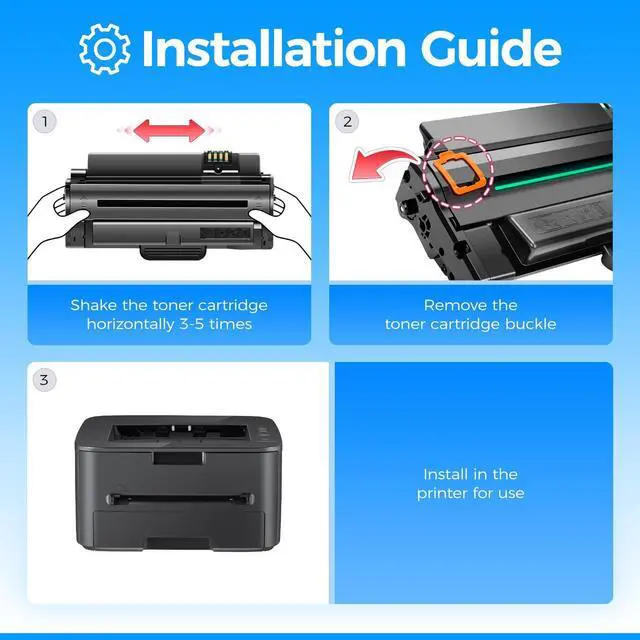 Installation Guide

1

Shake the toner cartridge horizontally 3-5 times

2

Remove the toner cartridge buckle

3

Install in the printer for use